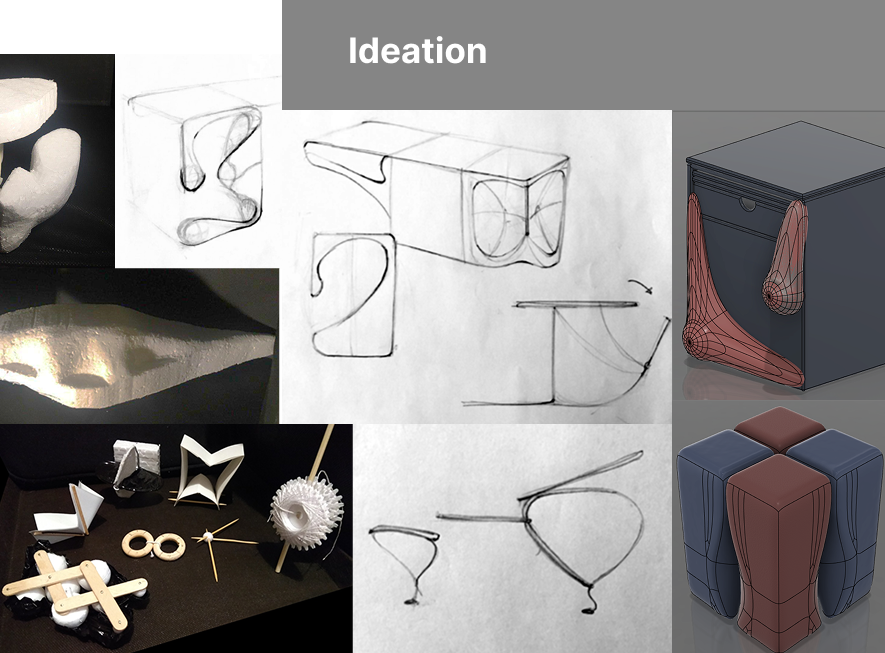 Ideation